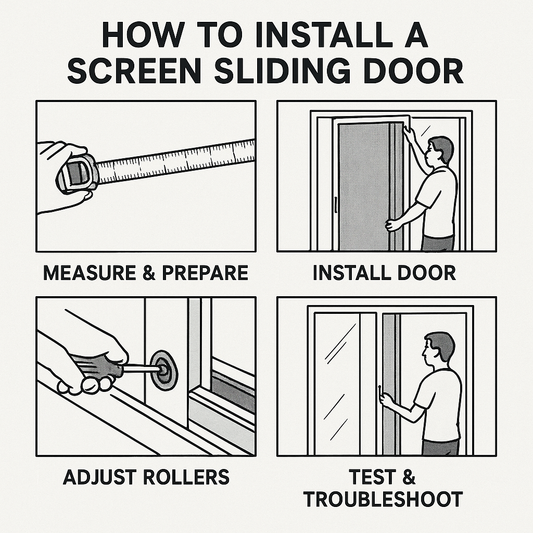 HOW TO INSTALL A SCREEN SLIDING DOOR

MEASURE & PREPARE

INSTALL DOOR

ADJUST ROLLERS

TEST & TROUBLESHOOT