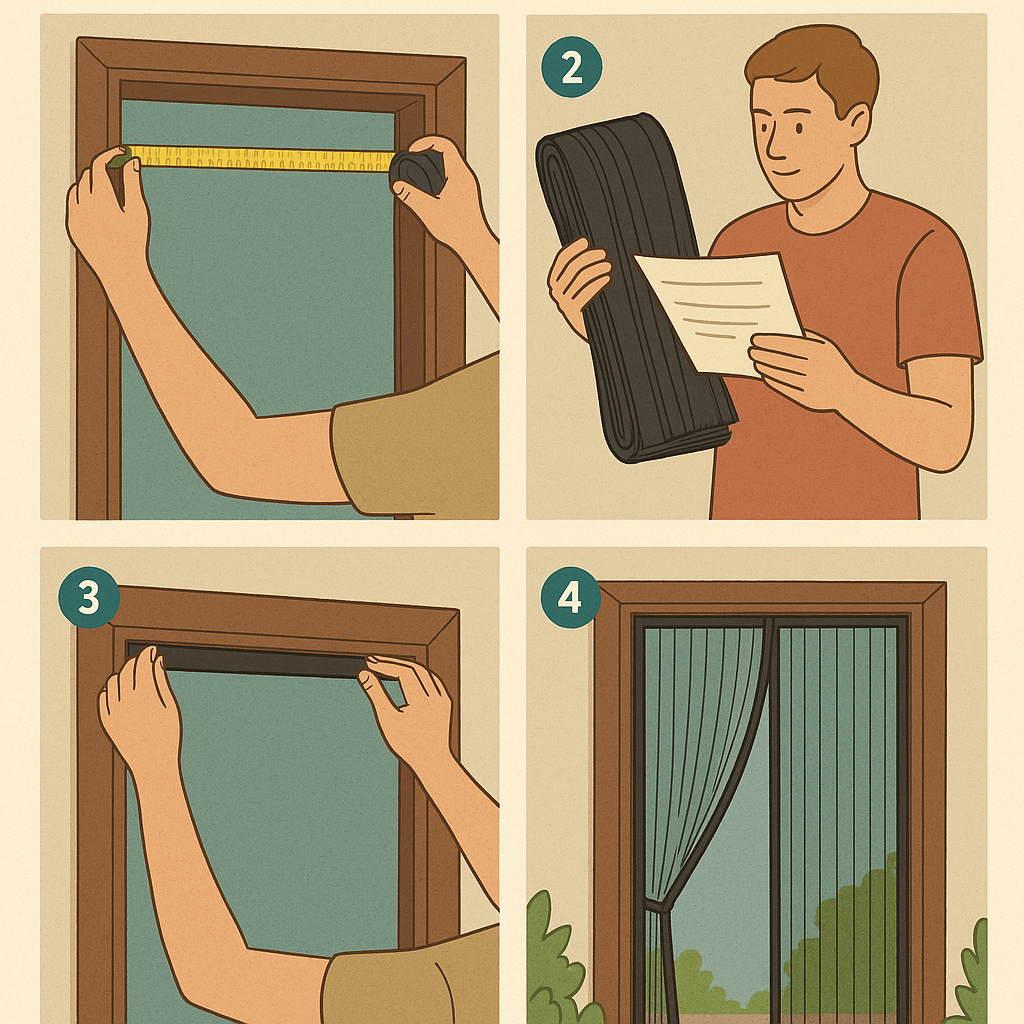 2

3

4